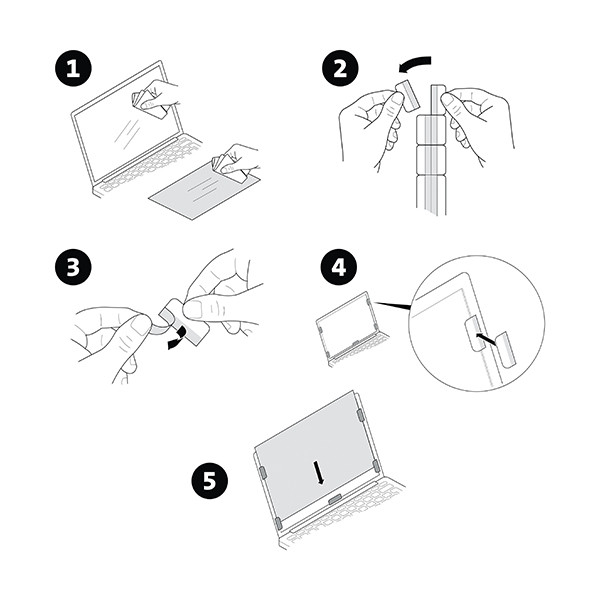 1

2

3

4

5